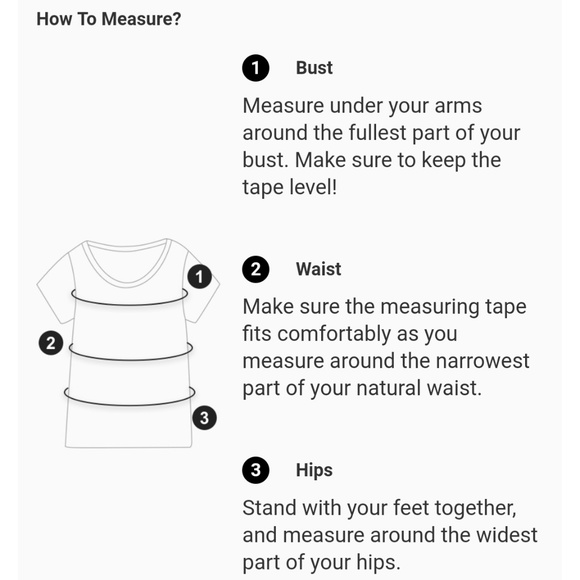 How To Measure?

1 Bust

Measure under your arms around the fullest part of your bust. Make sure to keep the tape level!

1

2

3

2 Waist

Make sure the measuring tape fits comfortably as you measure around the narrowest part of your natural waist.

3 Hips

Stand with your feet together, and measure around the widest part of your hips.